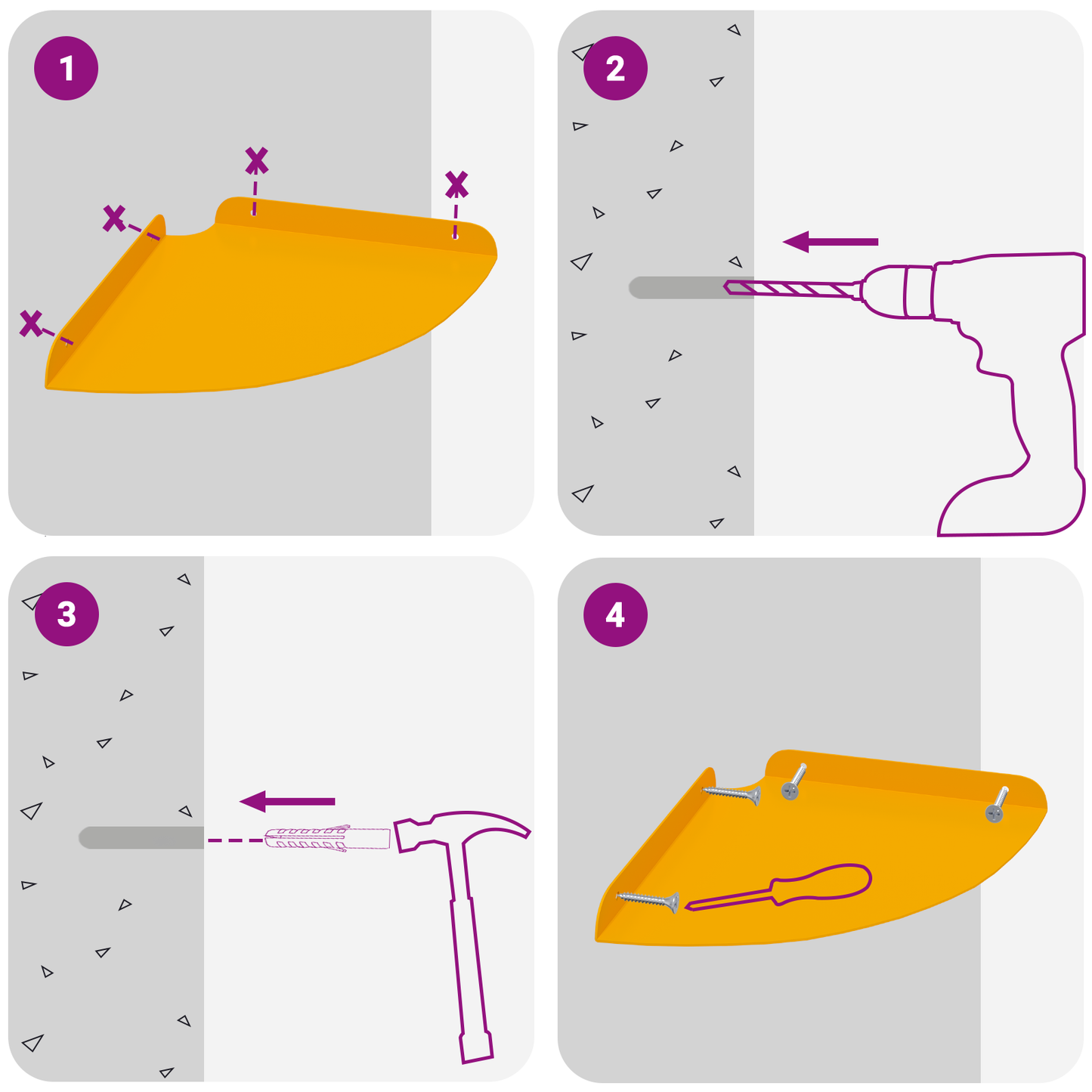 1

2

3

4