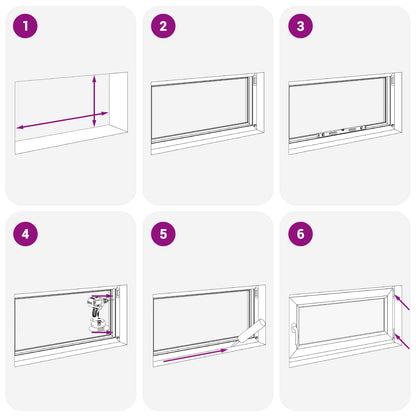 1

2

3

4

5

6