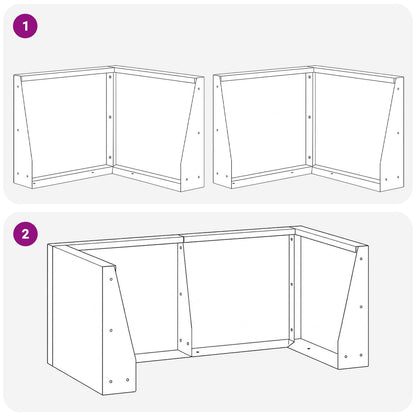 1

2