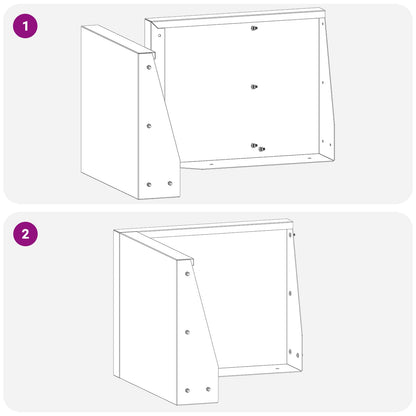 1

2