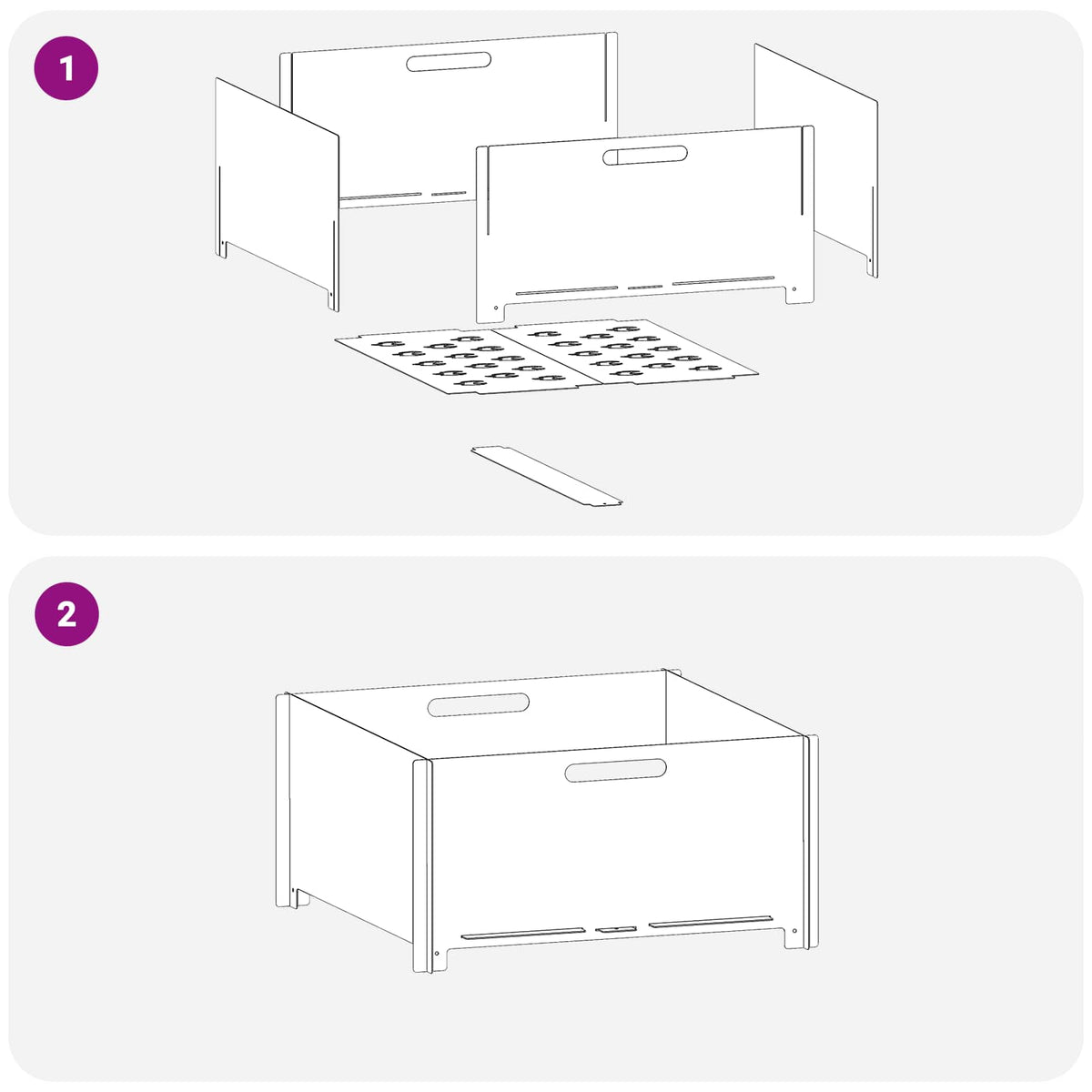 1

2