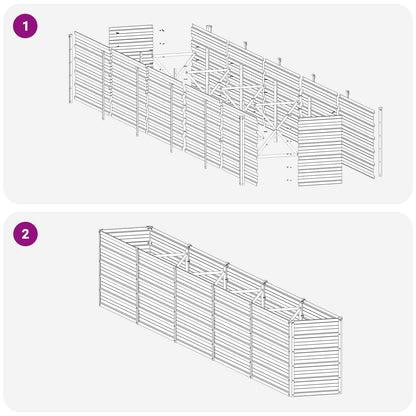 1

2