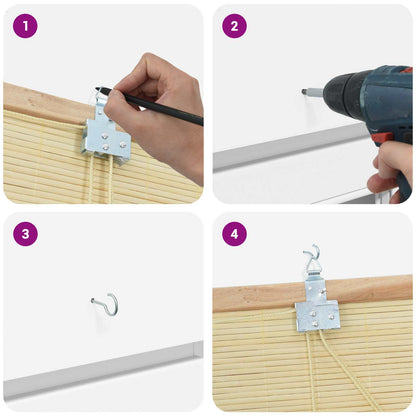 1

2

3

4