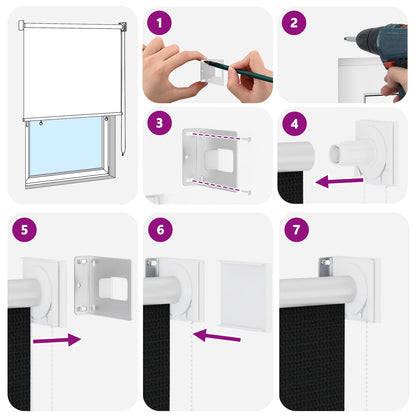 1

2

3

4

5

6

7