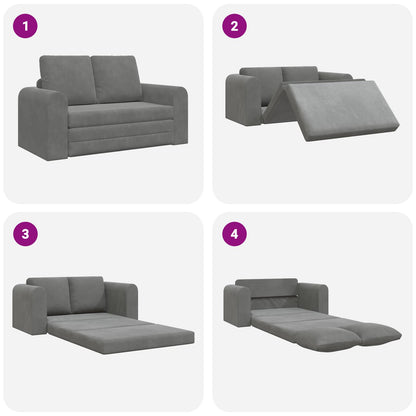 1

2

3

4