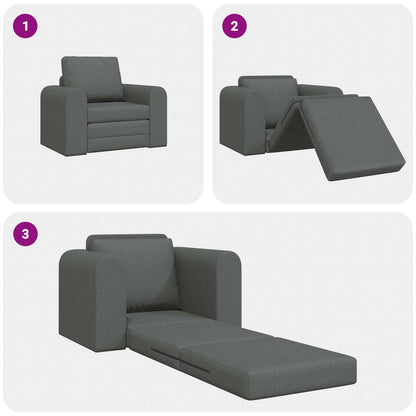 1

2

3