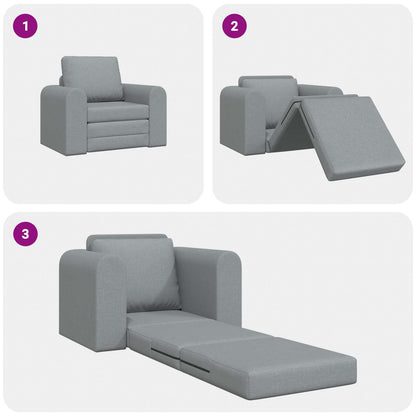 1

2

3