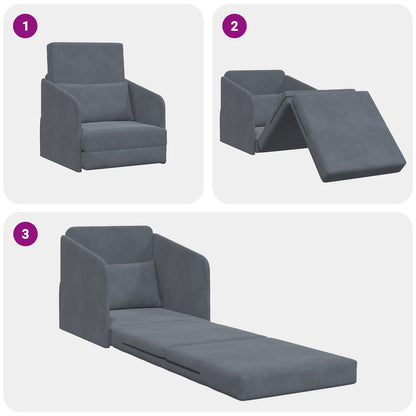 1

2

3