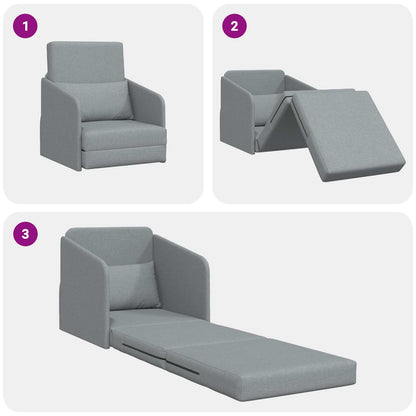 1

2

3