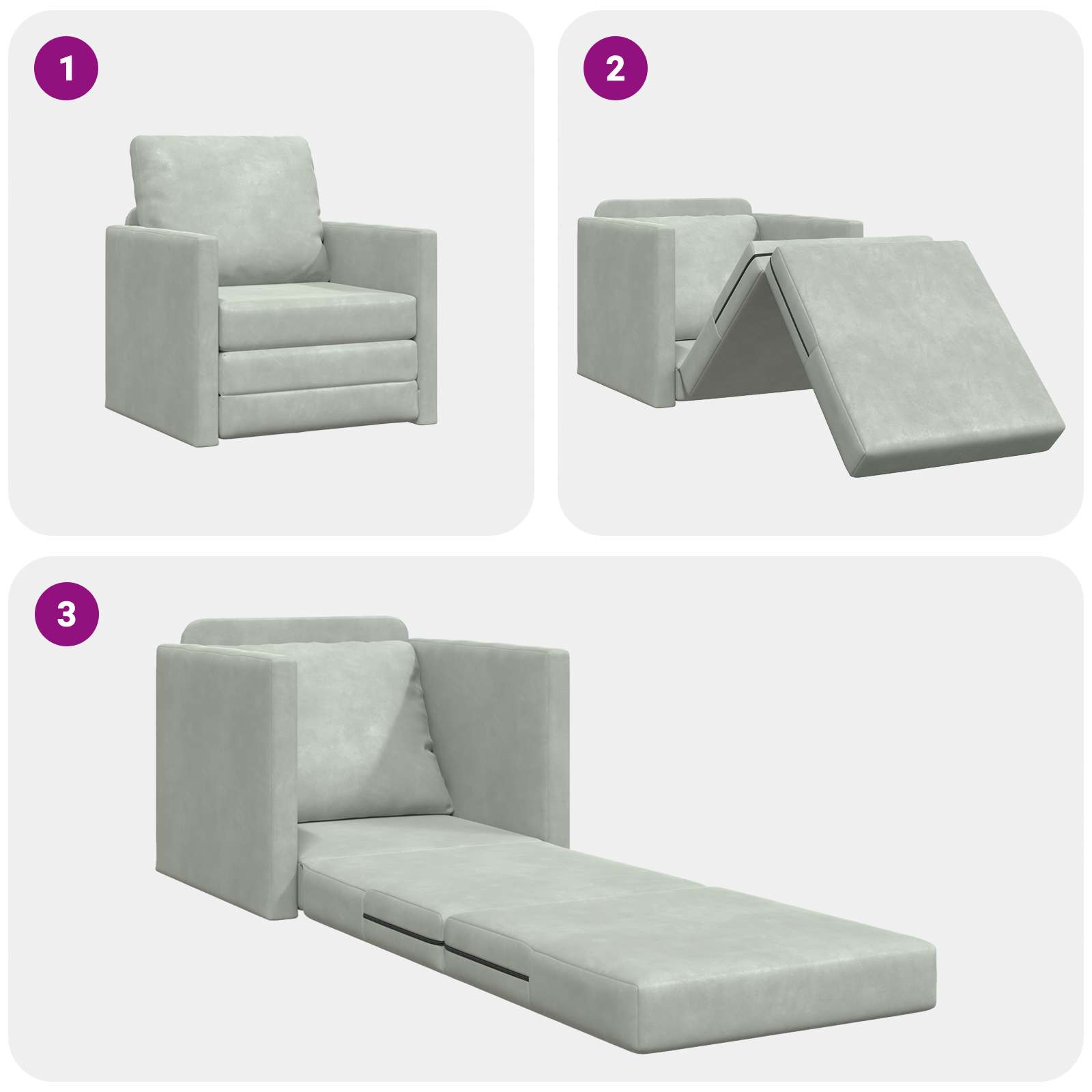 1

2

3