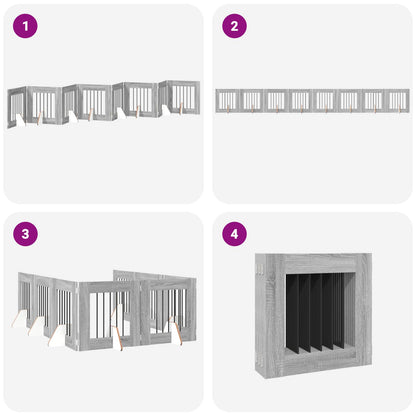 1

2

3

4