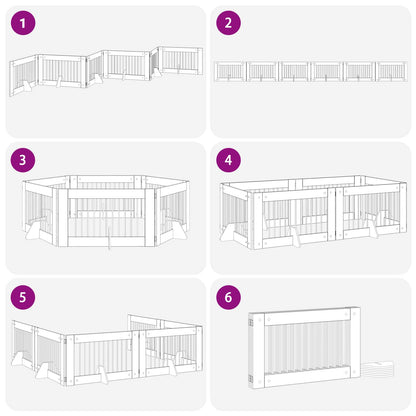 1

2

3

4

5

6