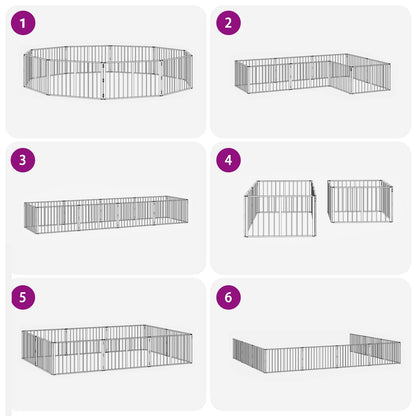 1

2

3

4

5

6