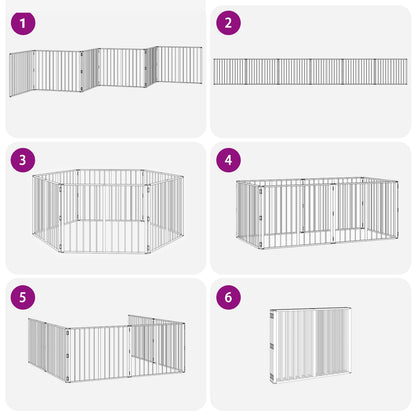 1

2

3

4

5

6