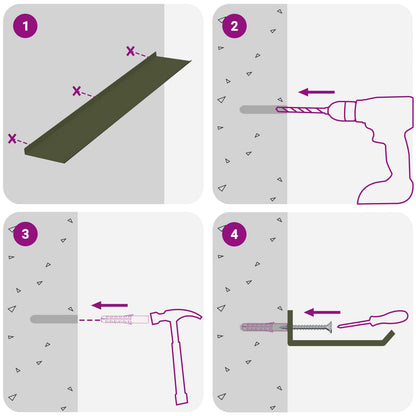 1

2

3

4