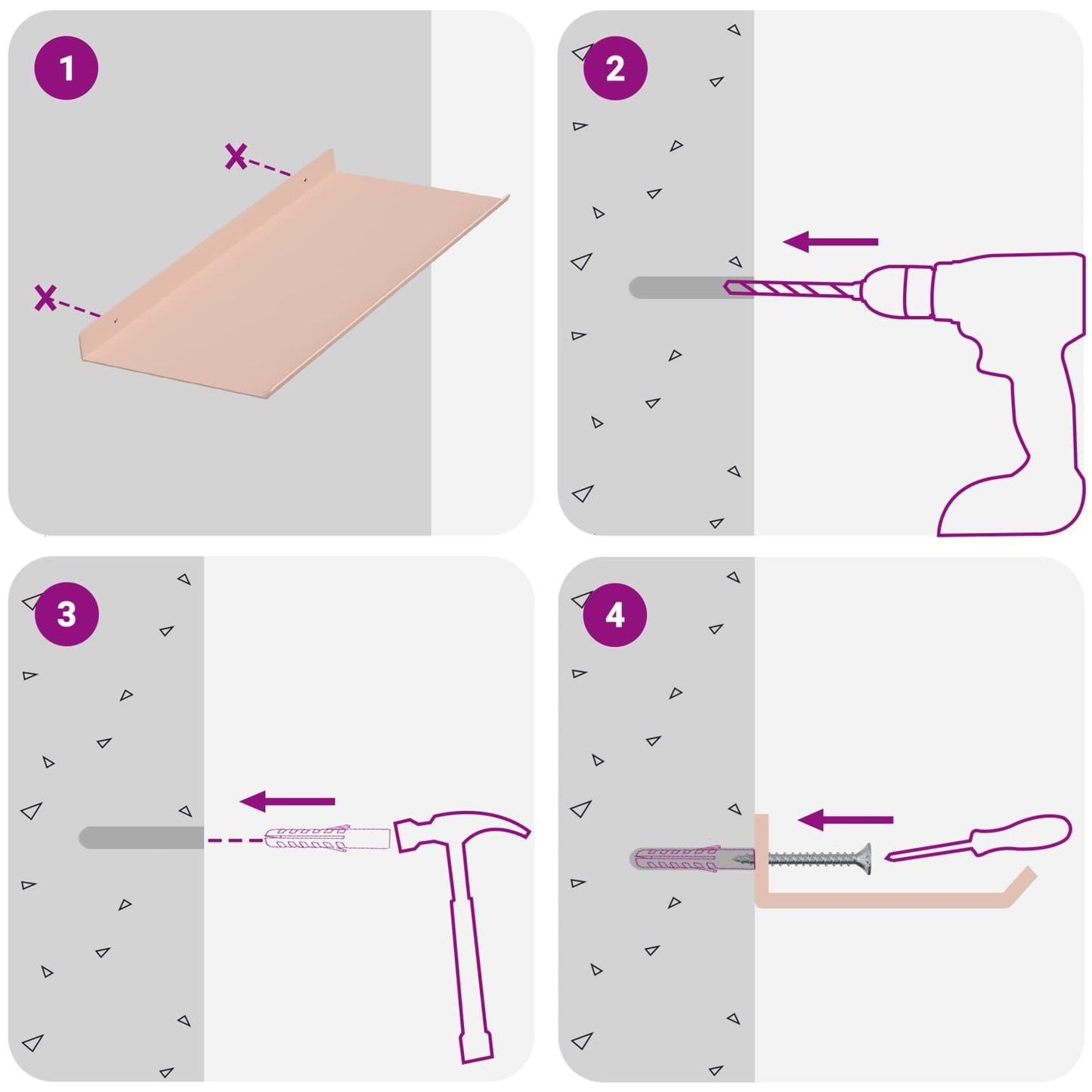 1

2

3

4