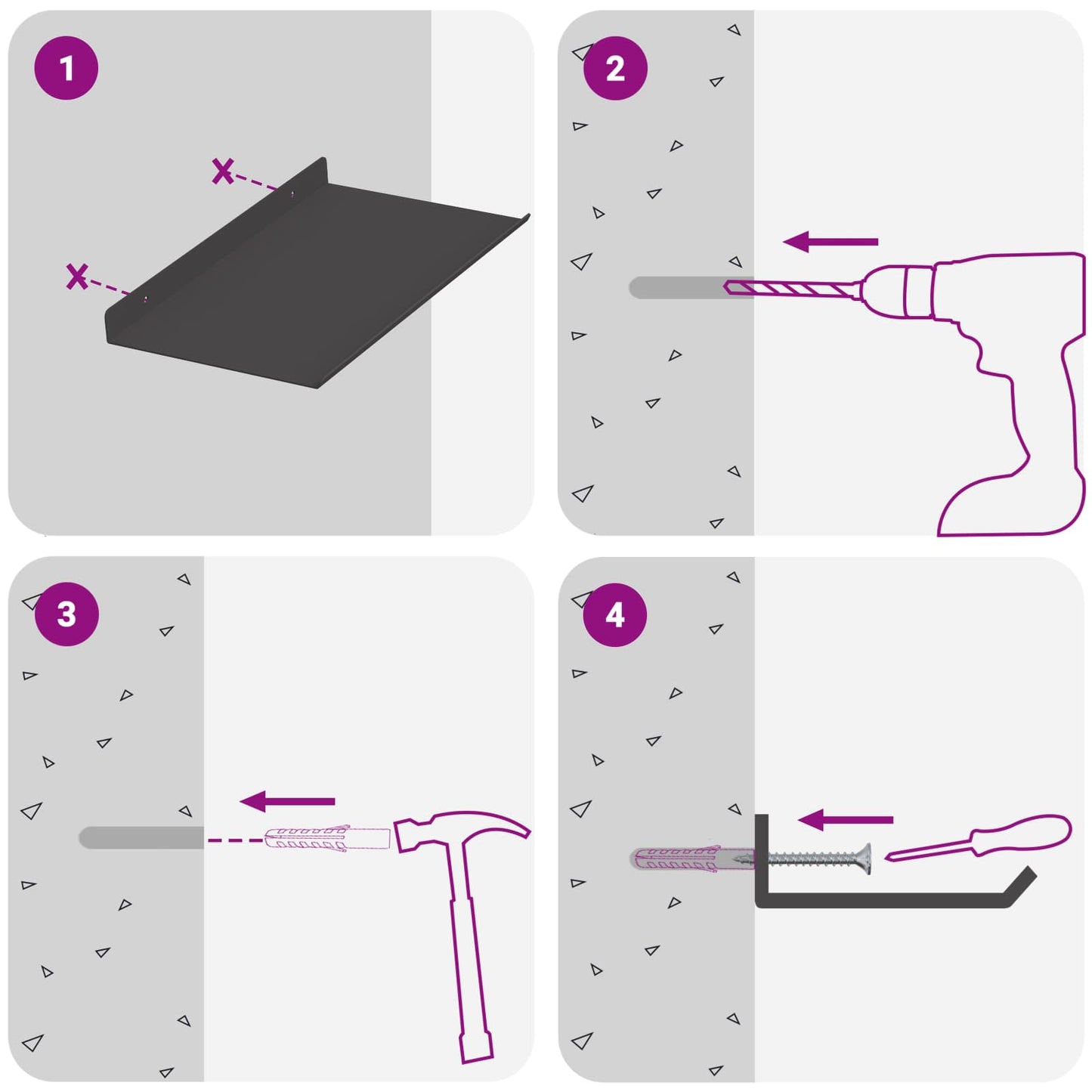 1

2

3

4