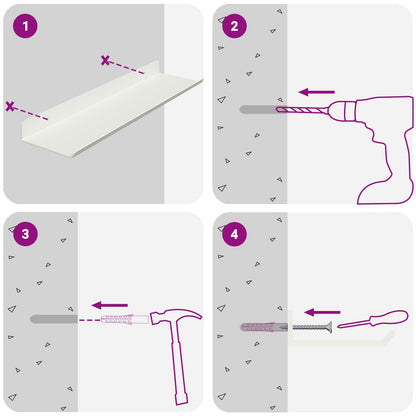 1

2

3

4