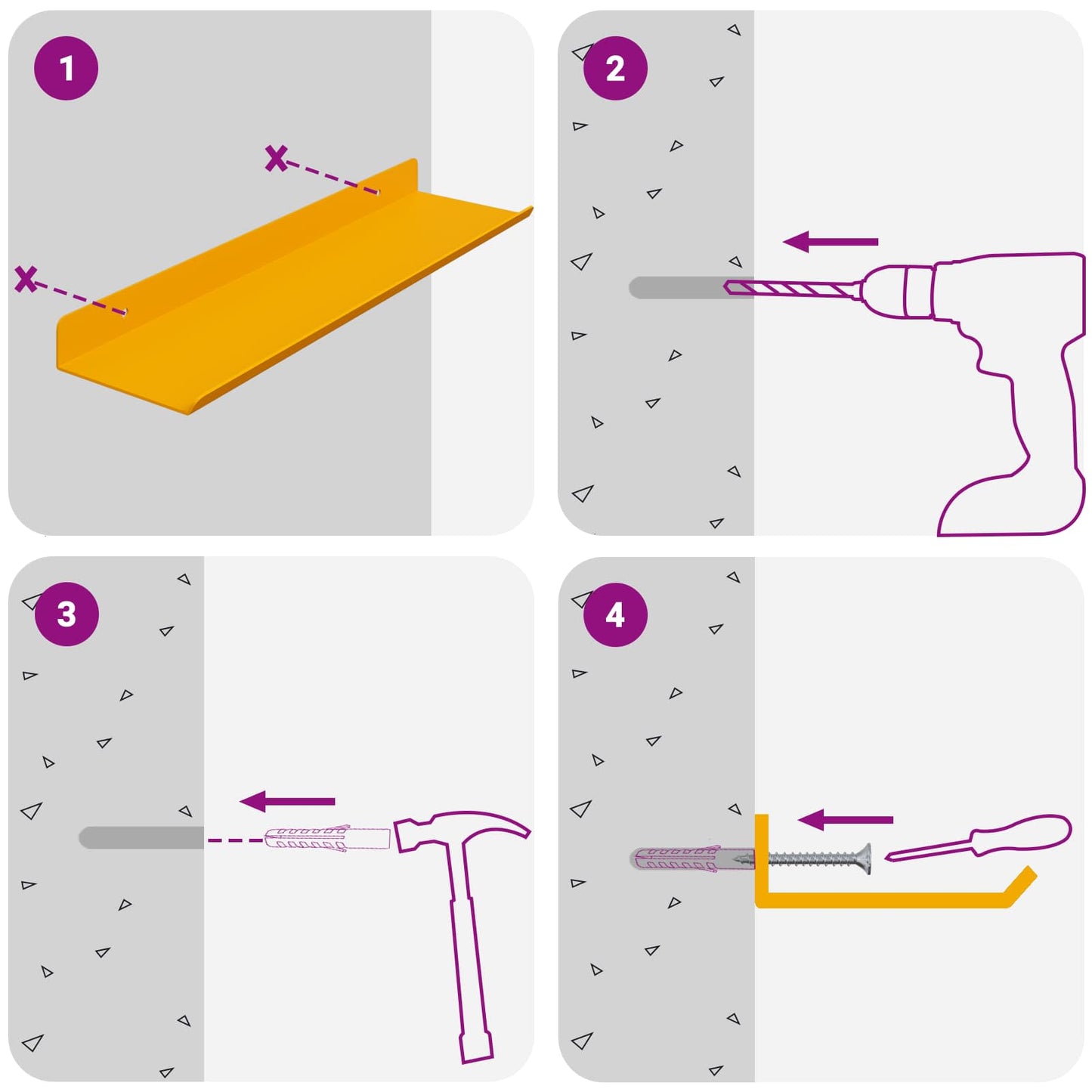 1

2

3

4