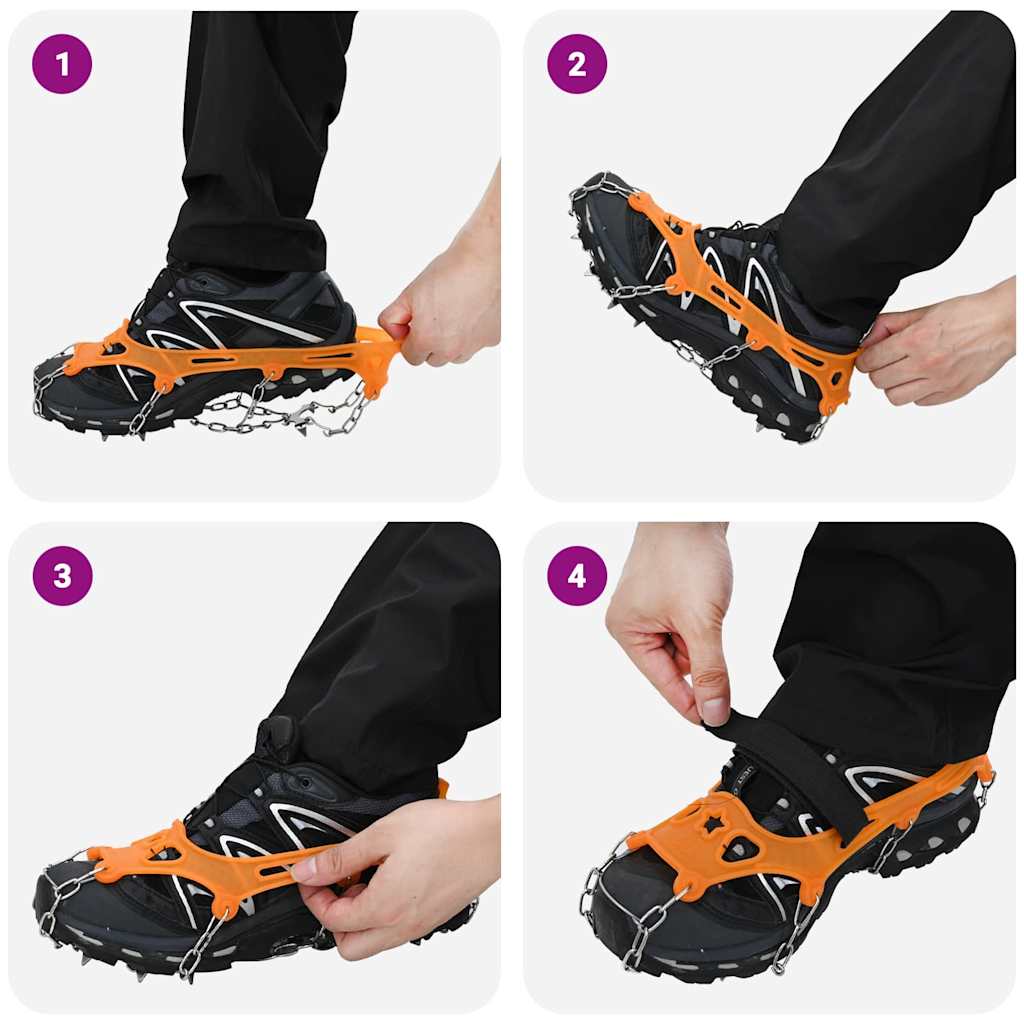 1
2
3
4