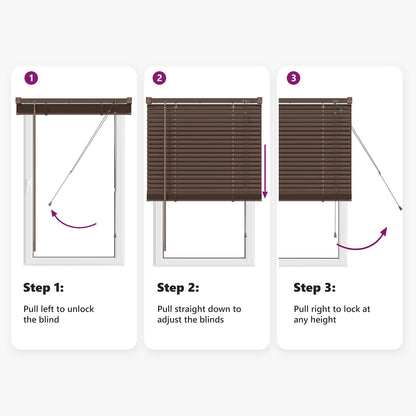 1

Step 1:

Pull left to unlock the blind

2

Step 2:

Pull straight down to adjust the blinds

3

Step 3:

Pull right to lock at any height