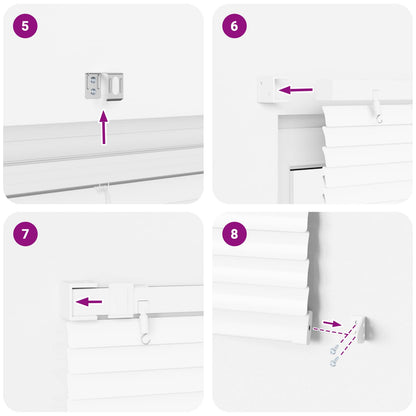 5

6

7

8