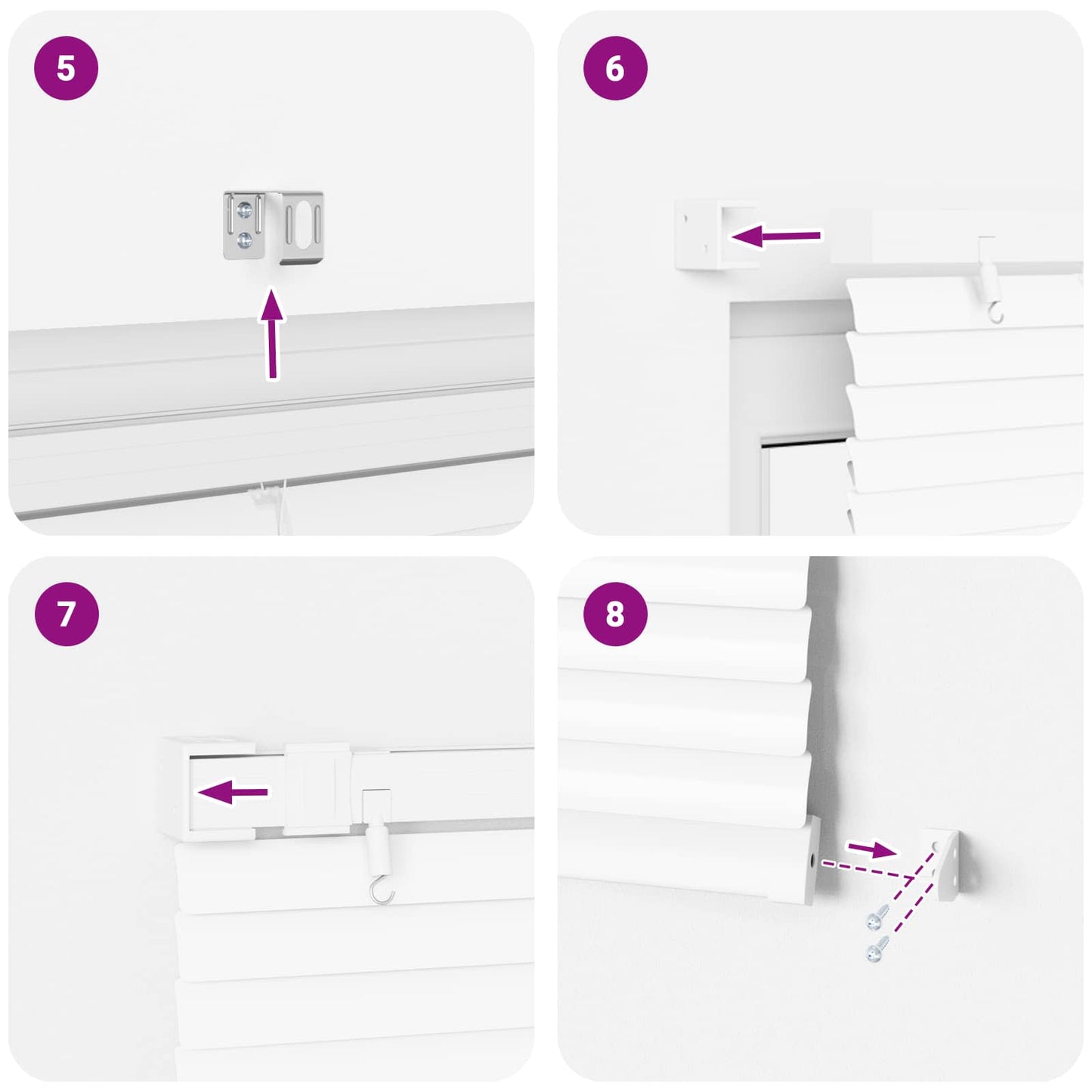 5

6

7

8