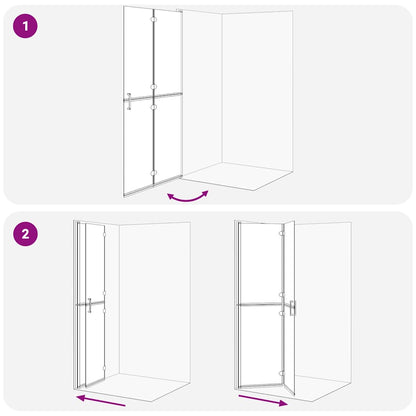 1

2