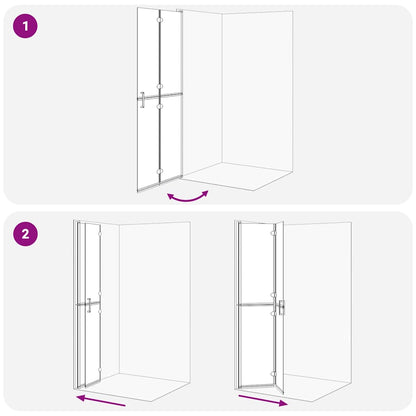 1

2