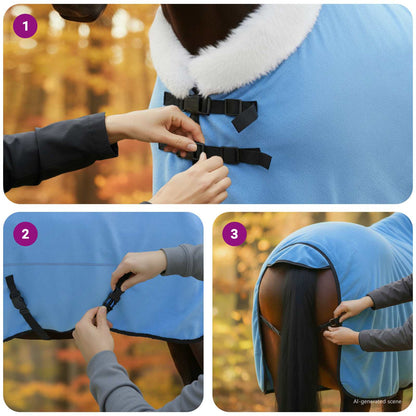 1

2

3

AI-generated scene