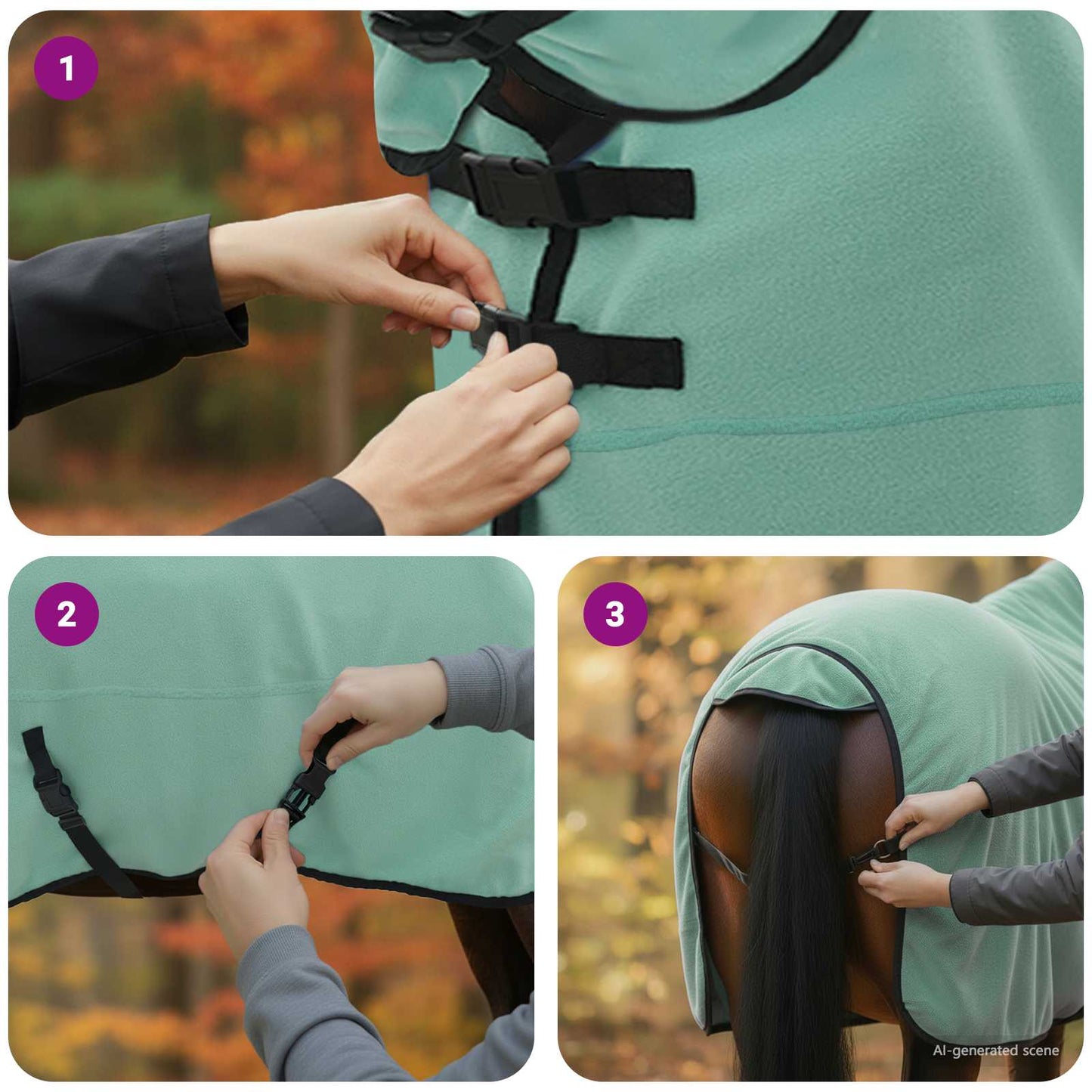 1

2

3

AI-generated scene