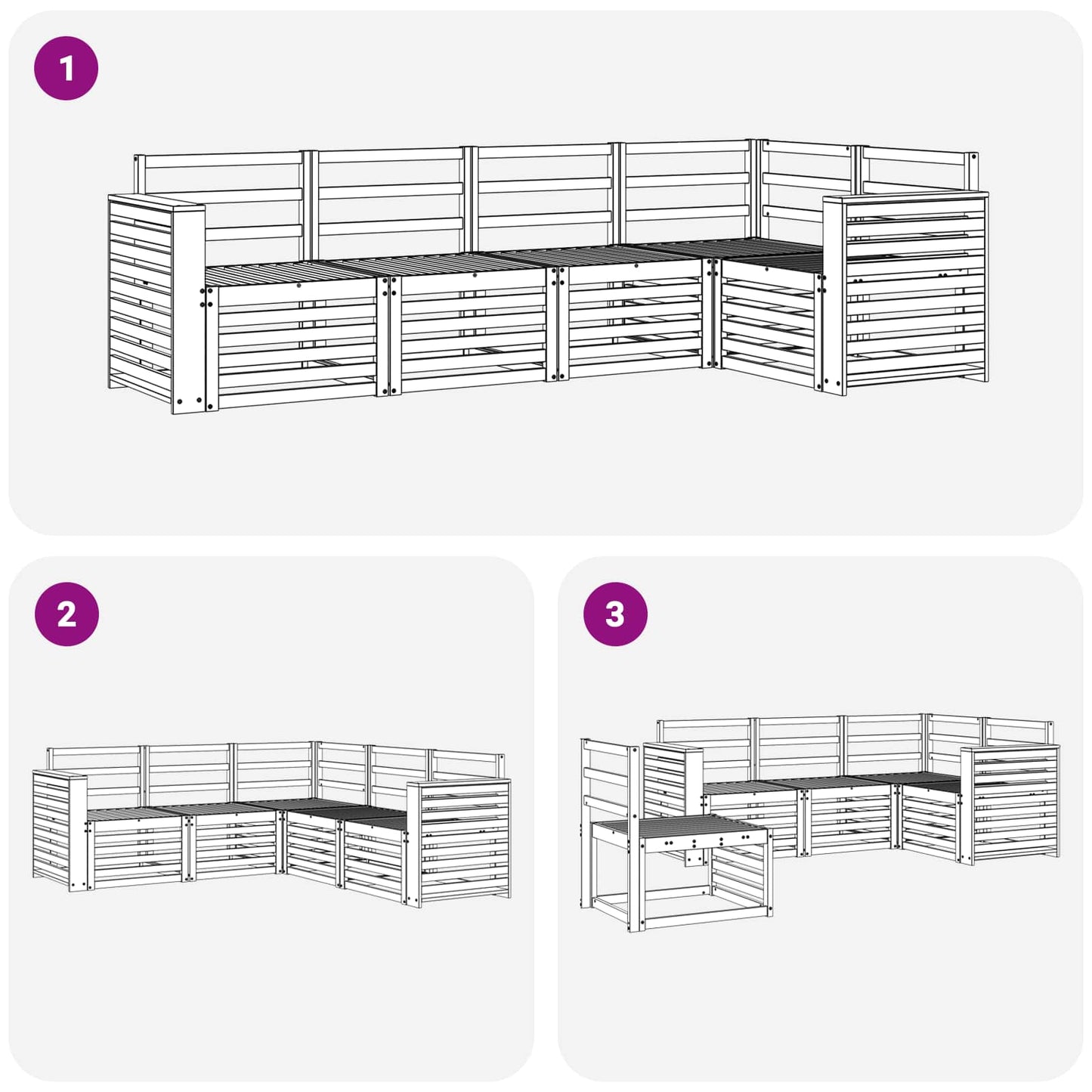 1

2

3