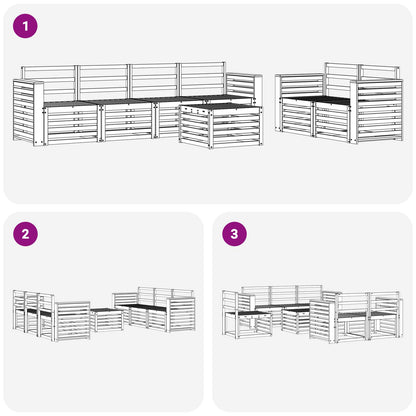 1

2

3