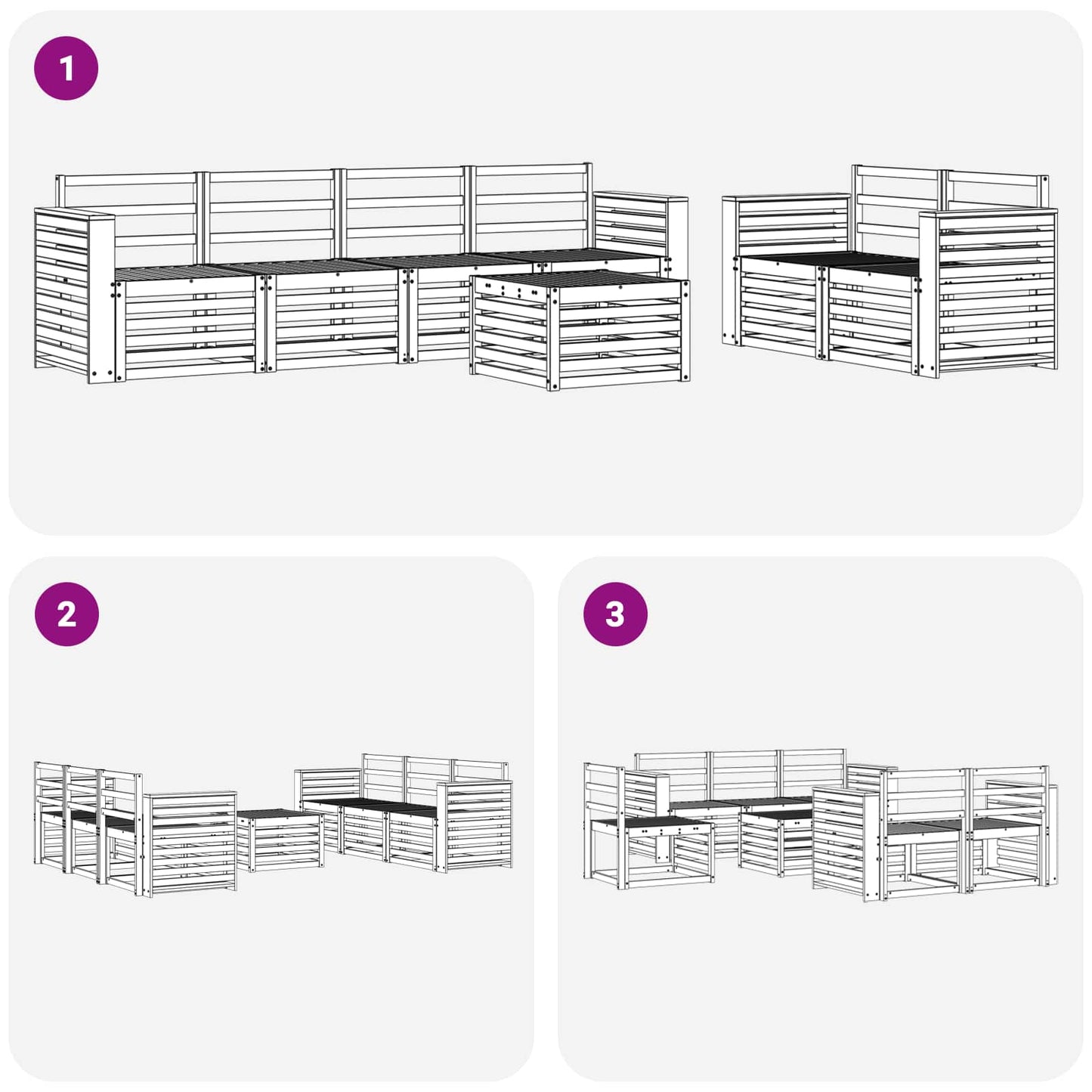 1

2

3