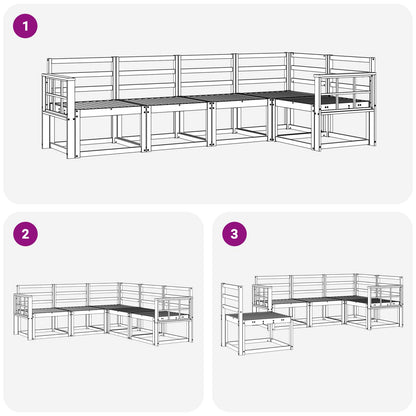 1

2

3