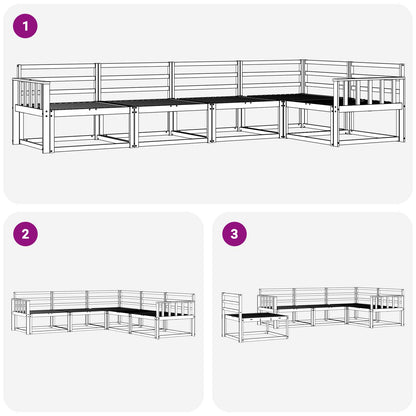 1

2

3