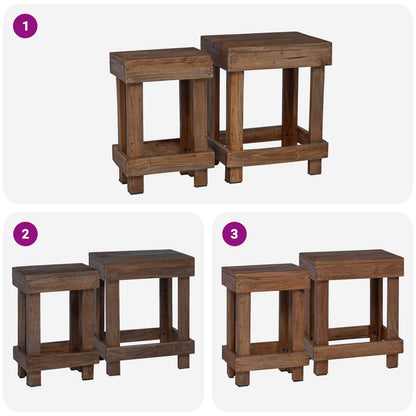 1

2

3