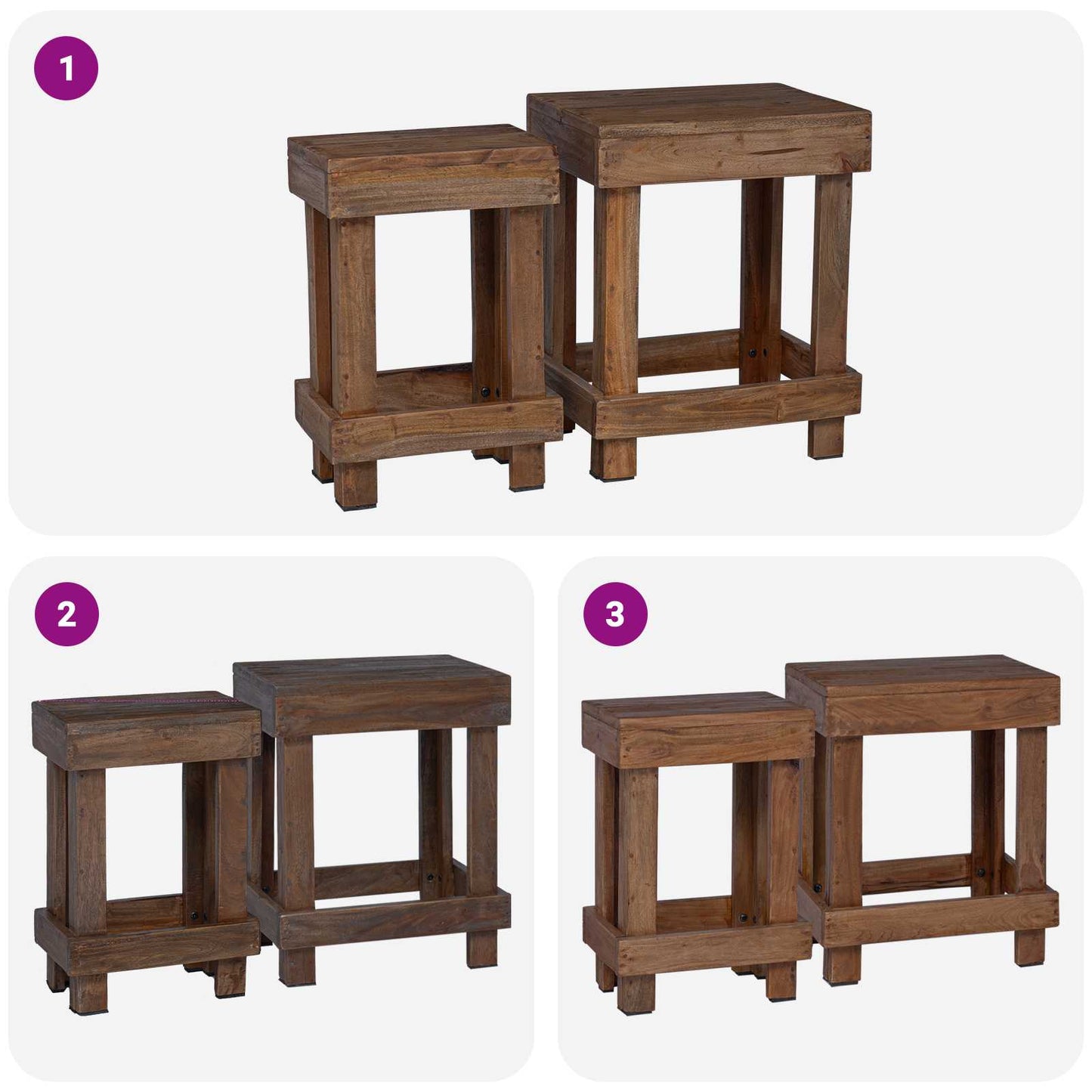 1

2

3