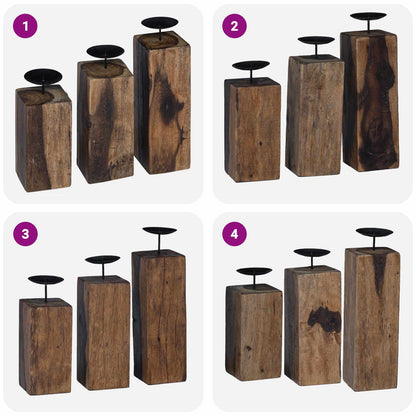 1

2

3

4