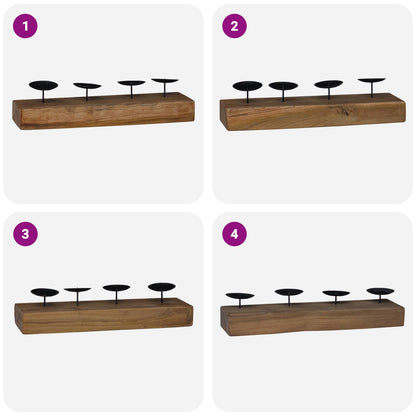 1

2

3

4