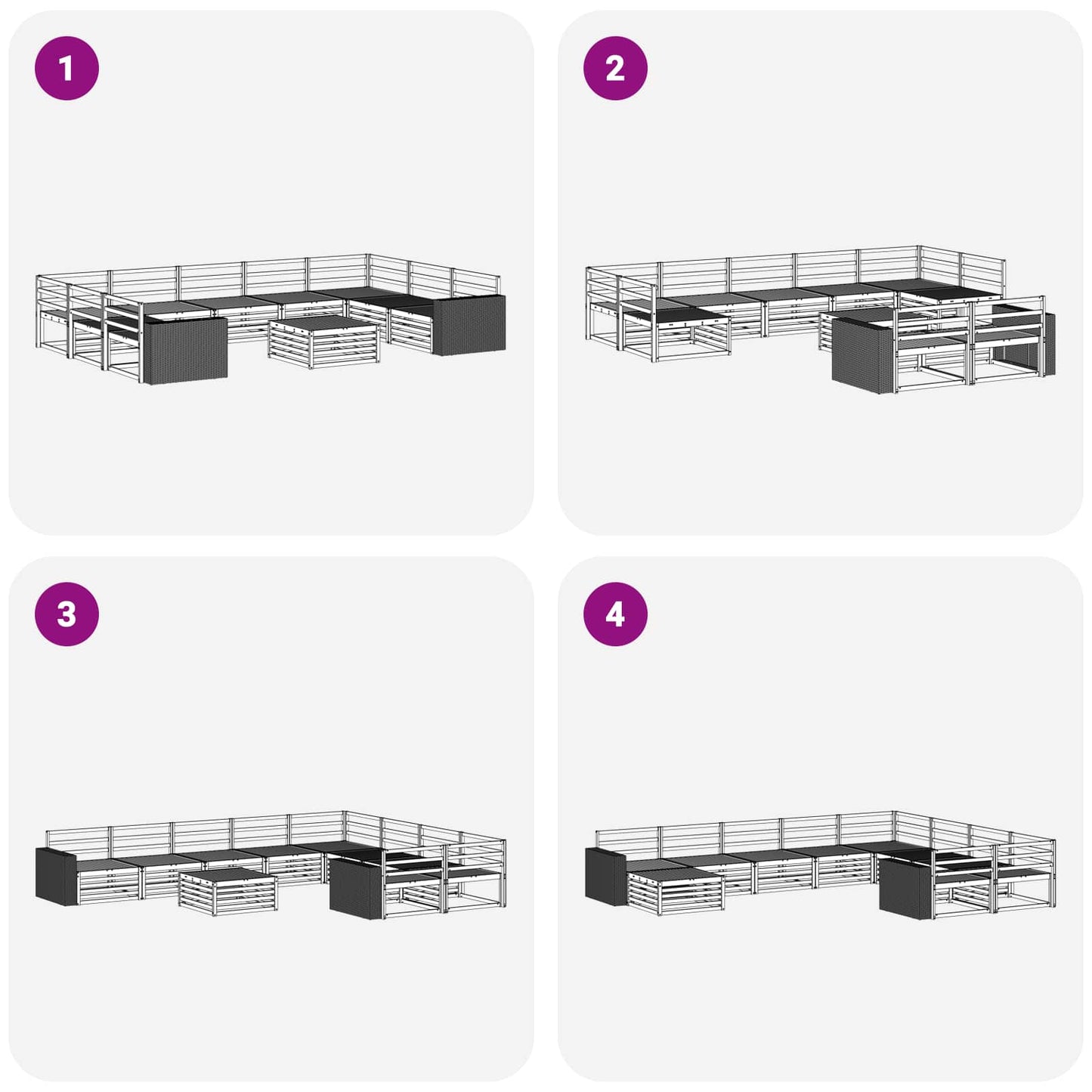 1

2

3

4