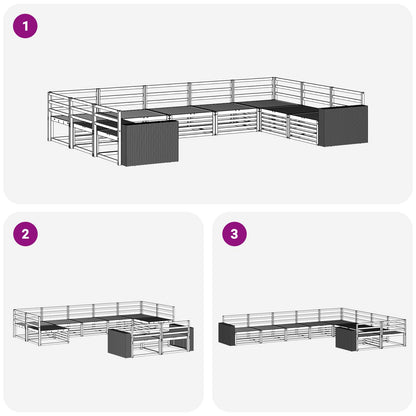 1

2

3