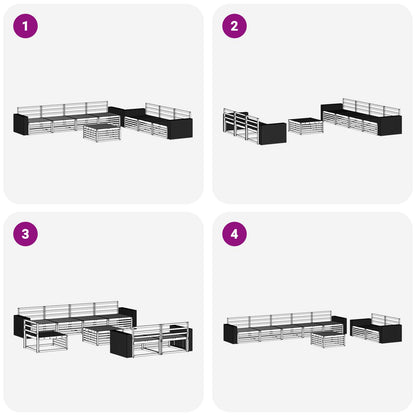 1

2

3

4