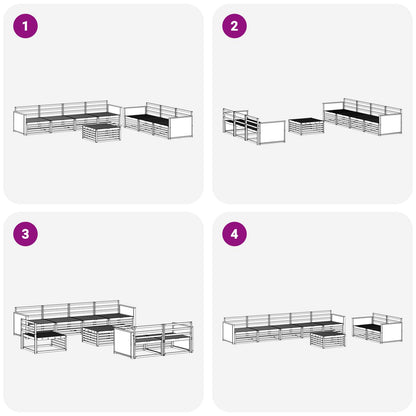 1

2

3

4