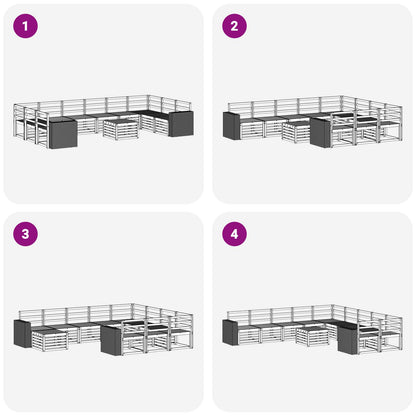 1

2

3

4