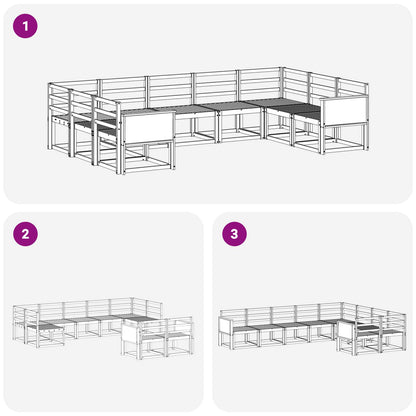 1

2

3