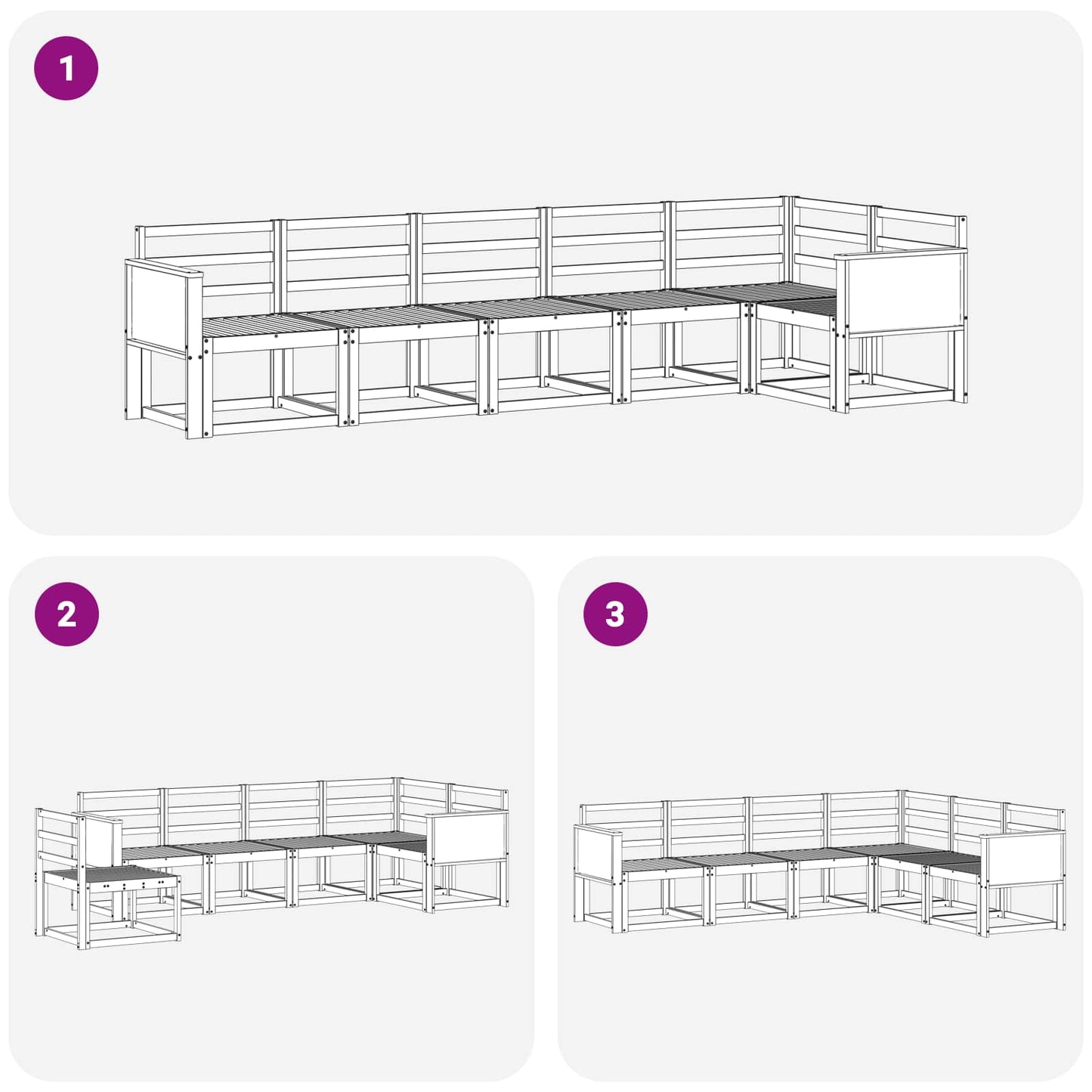 1

2

3