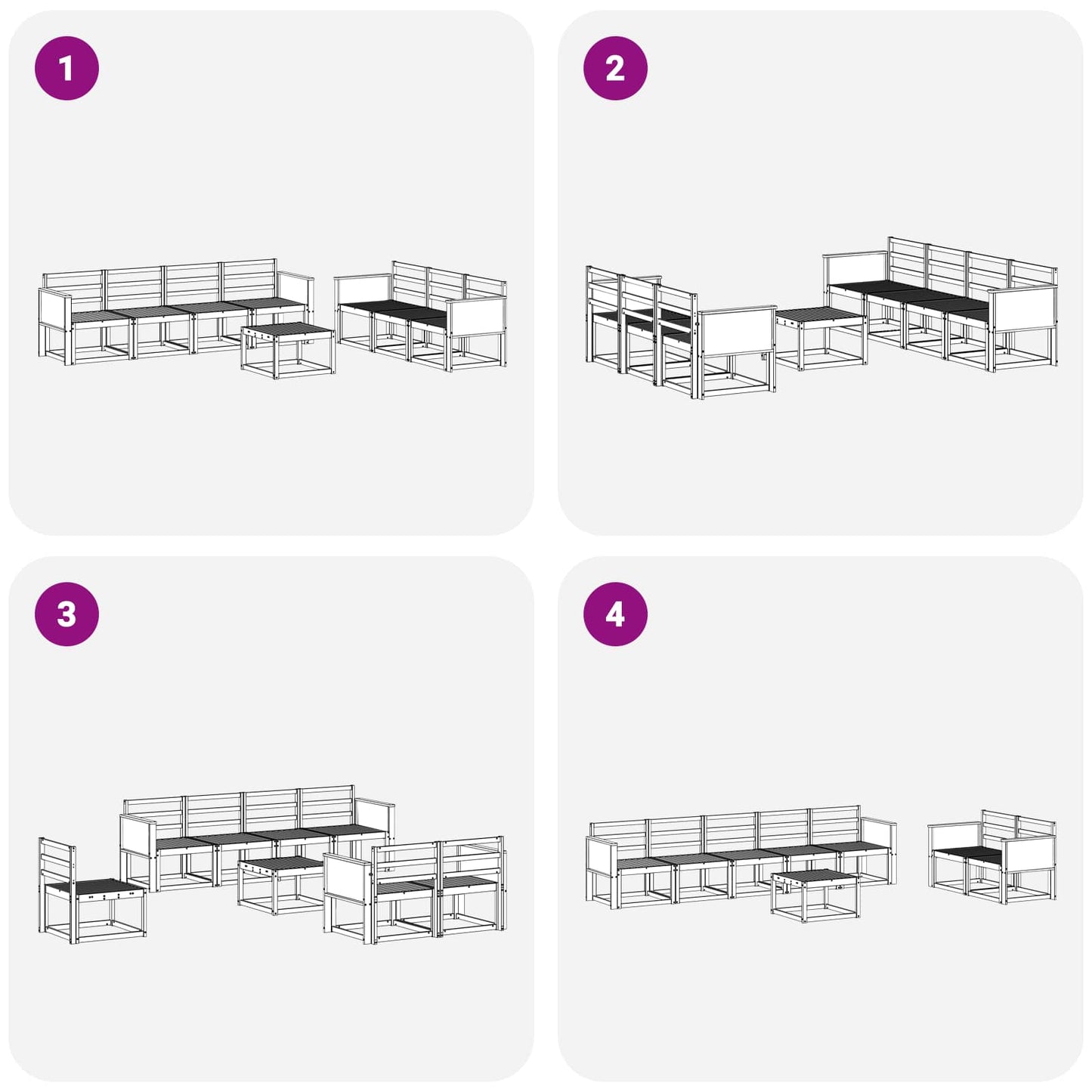 1

2

3

4