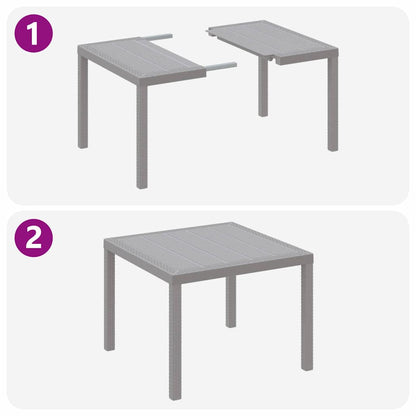 1

2