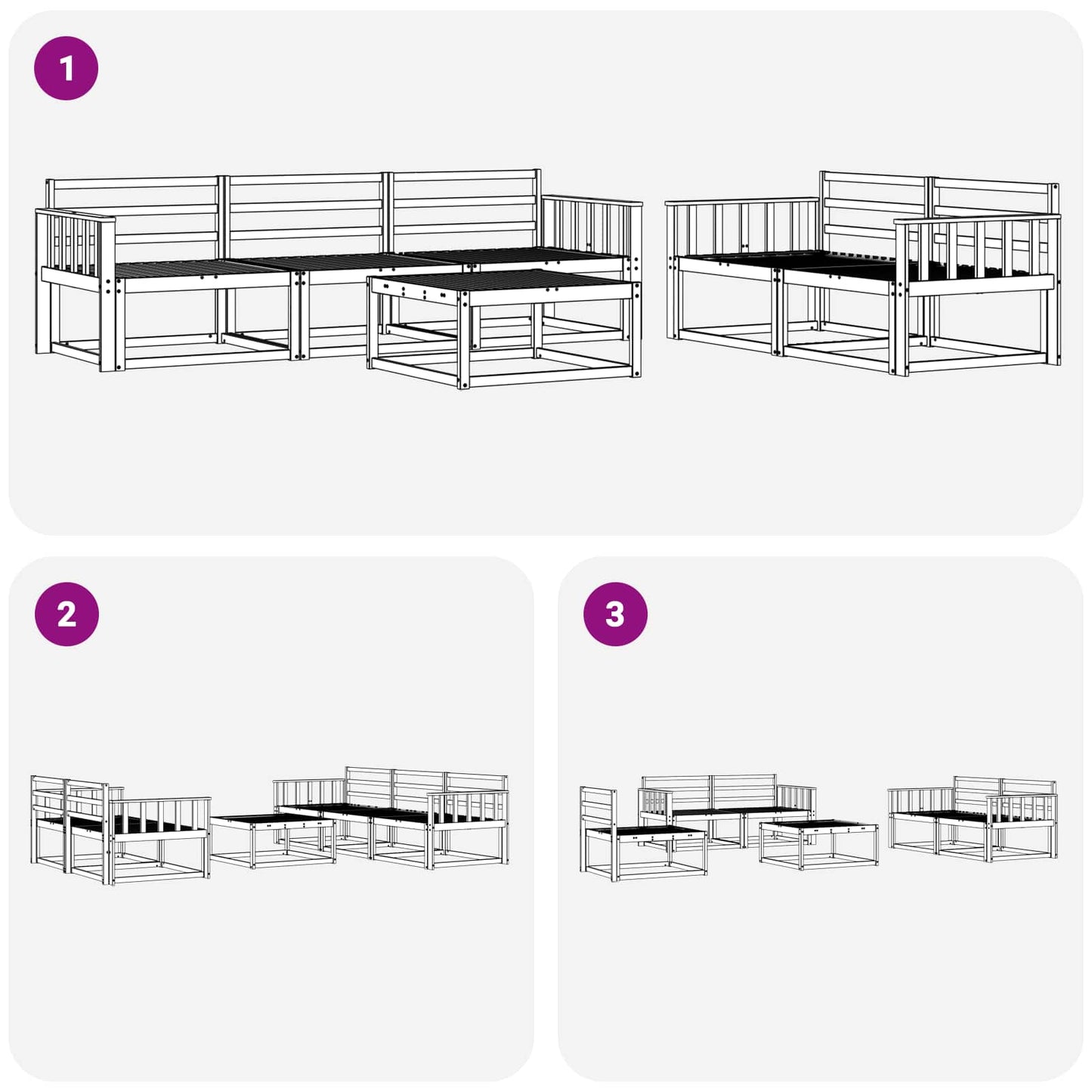 1

2

3